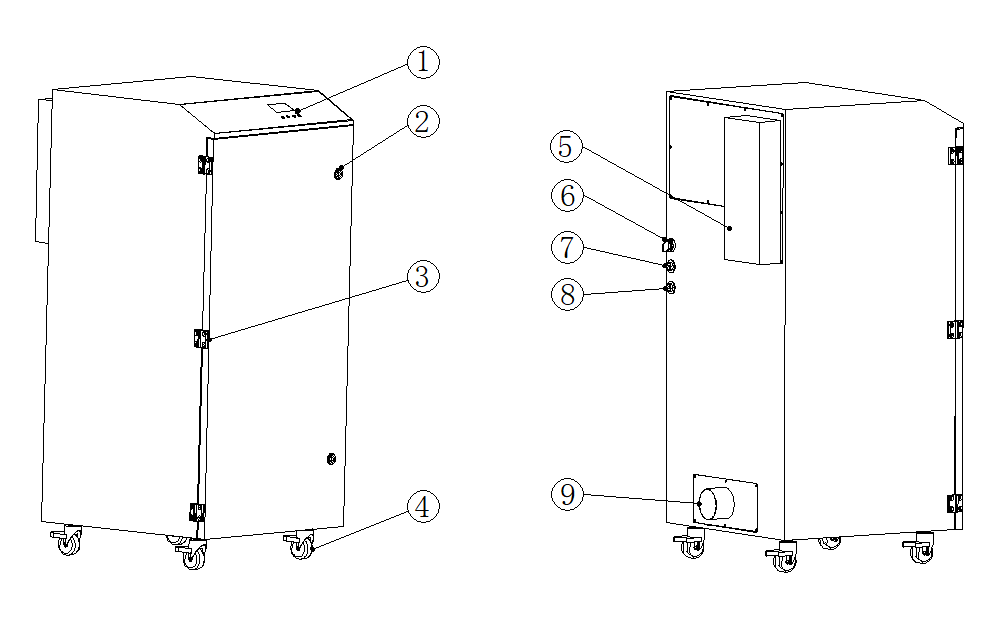 1
2
3
4
5
6
7
8
9